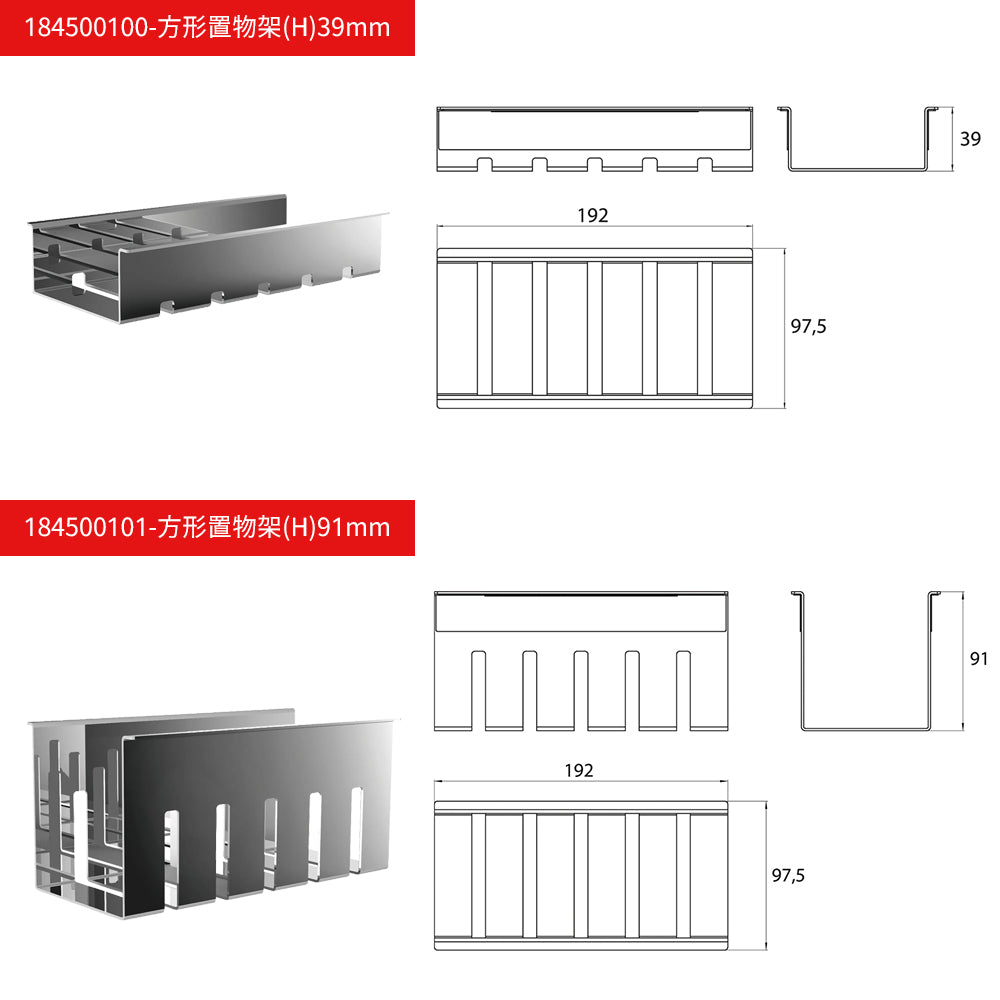 184500100-方形置物架(H)39mm

39

192

97,5

184500101-方形置物架(H)91mm

91

192

97,5